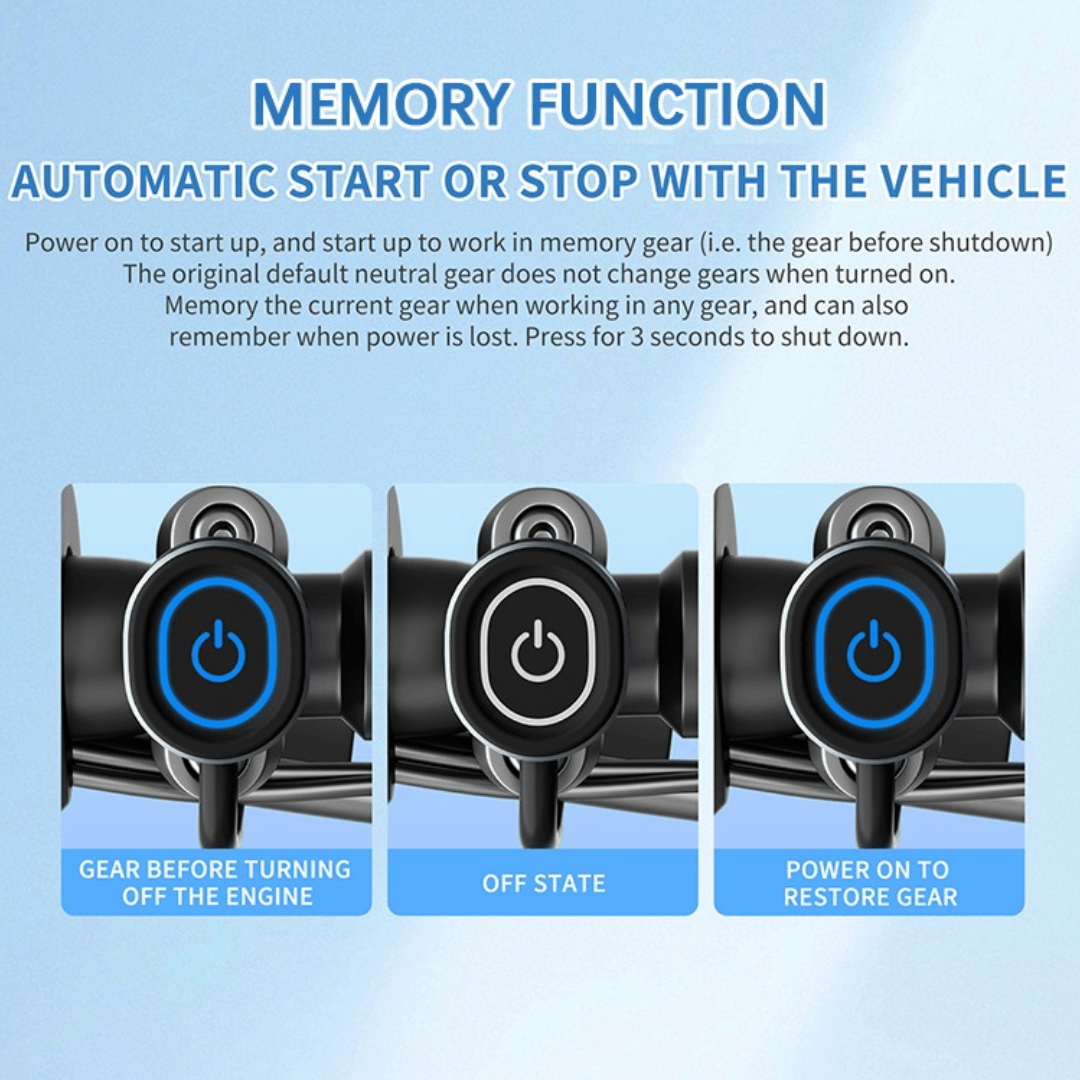 MEMORY FUNCTION
AUTOMATIC START OR STOP WITH THE VEHICLE

Power on to start up, and start up to work in memory gear (i.e. the gear before shutdown) The original default neutral gear does not change gears when turned on. Memory the current gear when working in any gear, and can also remember when power is lost. Press for 3 seconds to shut down.

GEAR BEFORE TURNING OFF THE ENGINE

OFF STATE

POWER ON TO RESTORE GEAR