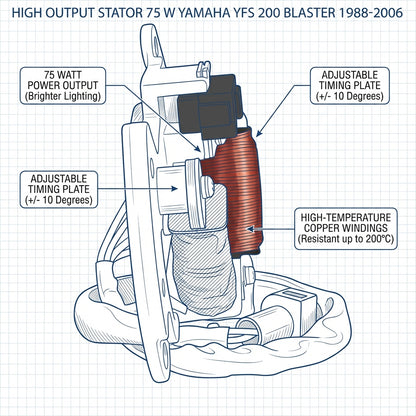 HIGH OUTPUT STATOR 75 W YAMAHA YFS 200 BLASTER 1988-2006

75 WATT POWER OUTPUT (Brighter Lighting)

ADJUSTABLE TIMING PLATE (+/- 10 Degrees)

ADJUSTABLE TIMING PLATE (+/- 10 Degrees)

HIGH-TEMPERATURE COPPER WINDINGS (Resistant up to 200°C)