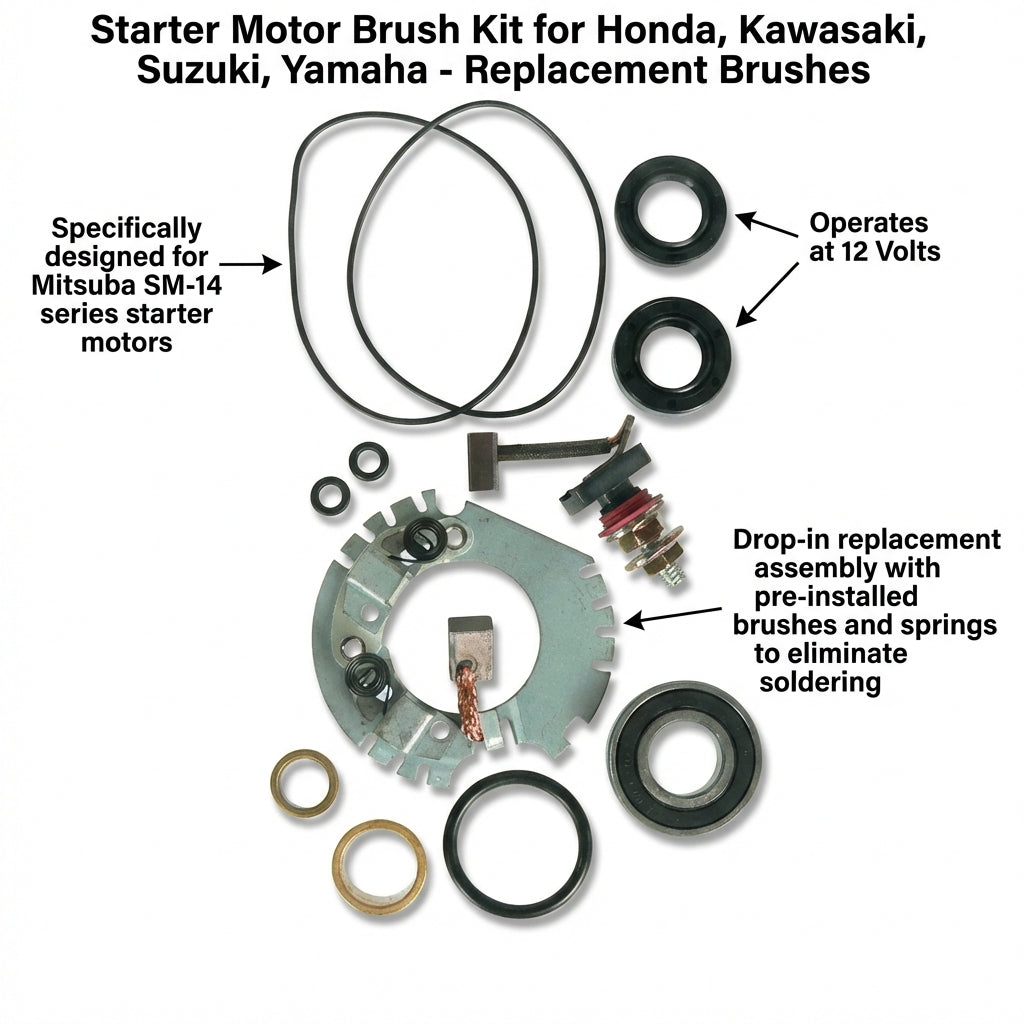 Starter Motor Brush Kit for Honda, Kawasaki, Suzuki, Yamaha - Replacement Brushes

Specifically designed for Mitsuba SM-14 series starter motors

Operates at 12 Volts

Drop-in replacement assembly with pre-installed brushes and springs to eliminate soldering