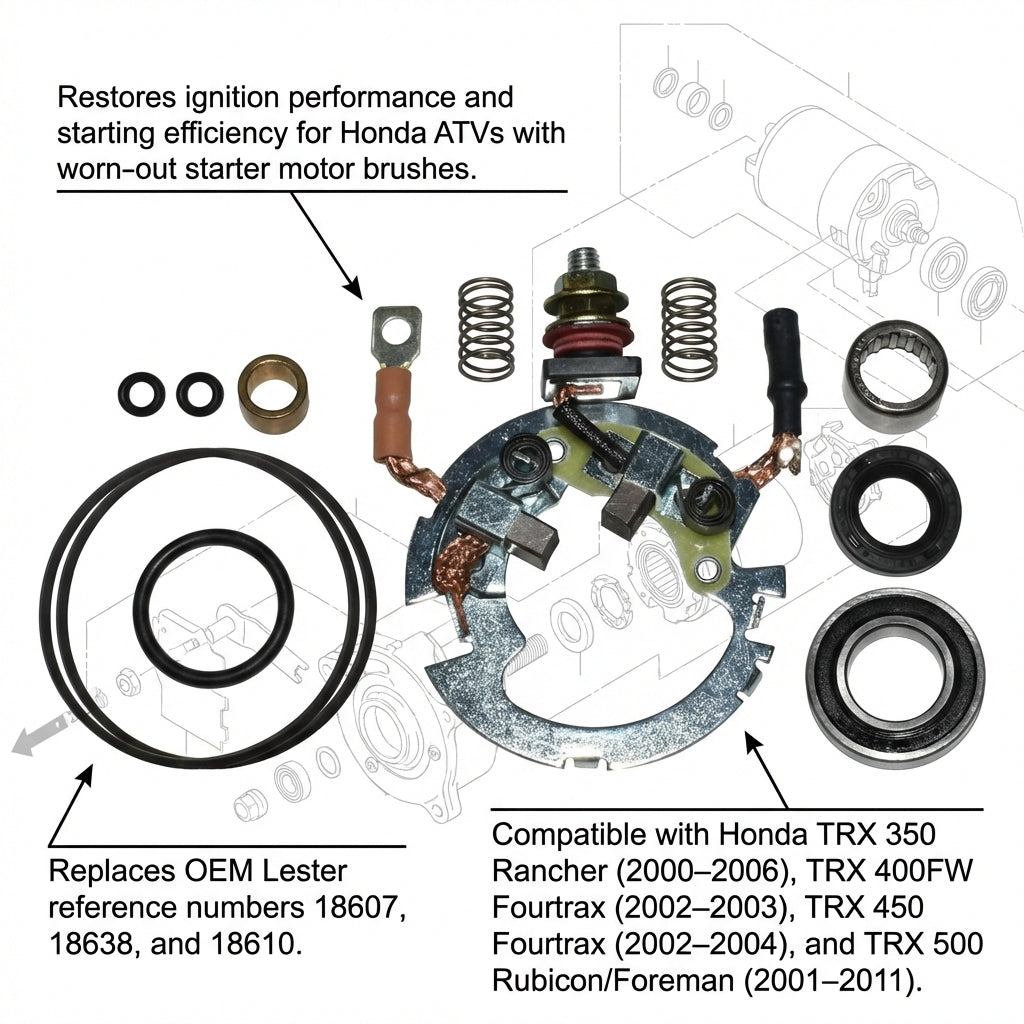 Restores ignition performance and starting efficiency for Honda ATVs with worn-out starter motor brushes.

Replaces OEM Lester reference numbers 18607, 18638, and 18610.

Compatible with Honda TRX 350 Rancher (2000–2006), TRX 400FW Fourtrax (2002–2003), TRX 450 Fourtrax (2002–2004), and TRX 500 Rubicon/Foreman (2001–2011).