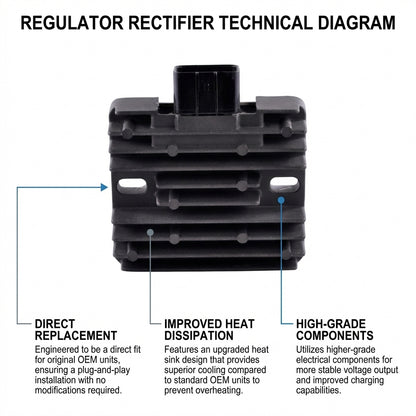 REGULATOR RECTIFIER TECHNICAL DIAGRAM

DIRECT REPLACEMENT
Engineered to be a direct fit for original OEM units, ensuring a plug-and-play installation with no modifications required.

IMPROVED HEAT DISSIPATION
Features an upgraded heat sink design that provides superior cooling compared to standard OEM units to prevent overheating.

HIGH-GRADE COMPONENTS
Utilizes higher-grade electrical components for more stable voltage output and improved charging capabilities.