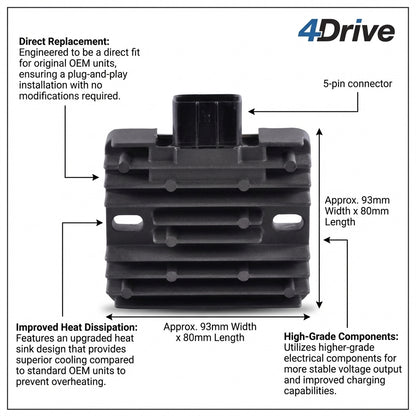 4Drive

Direct Replacement:
Engineered to be a direct fit for original OEM units, ensuring a plug-and-play installation with no modifications required.

5-pin connector

Approx. 93mm Width x 80mm Length

Improved Heat Dissipation:
Features an upgraded heat sink design that provides superior cooling compared to standard OEM units to prevent overheating.

Approx. 93mm Width x 80mm Length

High-Grade Components:
Utilizes higher-grade electrical components for more stable voltage output and improved charging capabilities.